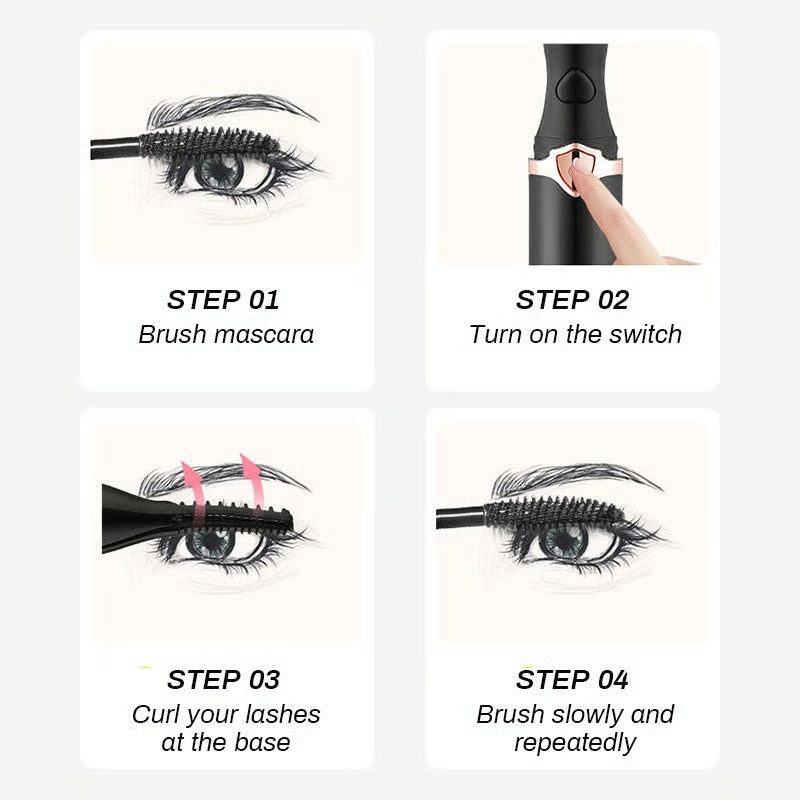 STEP 01
Brush mascara

STEP 02
Turn on the switch

STEP 03
Curl your lashes at the base

STEP 04
Brush slowly and repeatedly