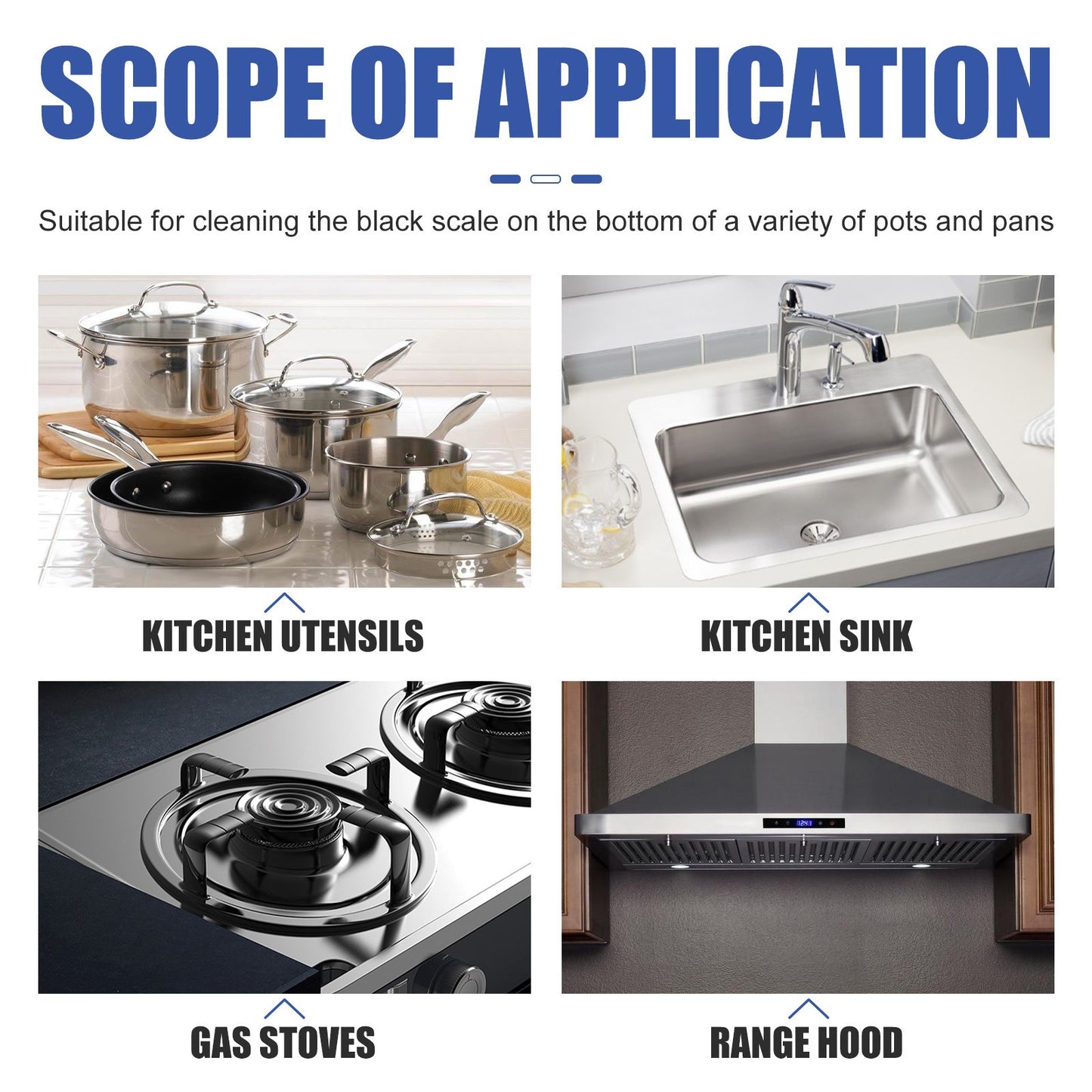 SCOPE OF APPLICATION

Suitable for cleaning the black scale on the bottom of a variety of pots and pans

KITCHEN UTENSILS

KITCHEN SINK

GAS STOVES

RANGE HOOD