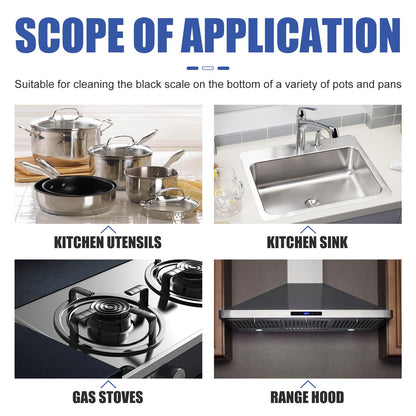 SCOPE OF APPLICATION

Suitable for cleaning the black scale on the bottom of a variety of pots and pans

KITCHEN UTENSILS

KITCHEN SINK

GAS STOVES

RANGE HOOD